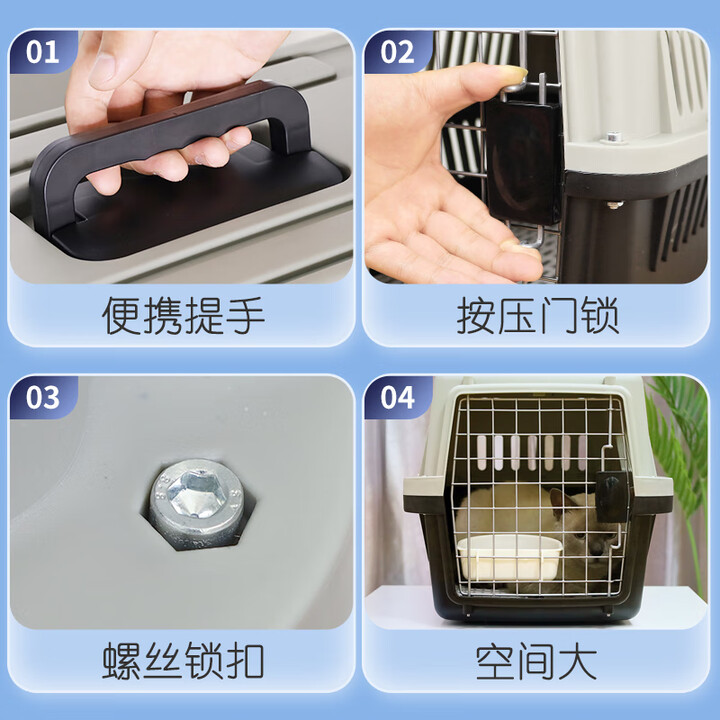 01

便携提手

02

按压门锁

03

螺丝锁扣

04

空间大